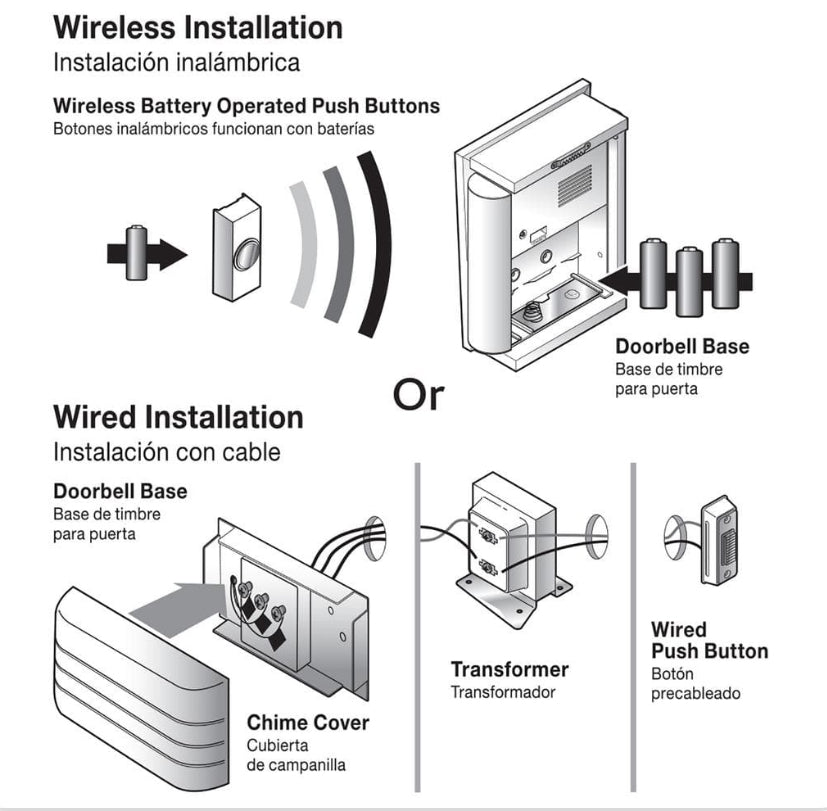 Wireless Installation
Instalación inalámbrica

Wireless Battery Operated Push Buttons
Botones inalámbricos funcionan con baterías

Doorbell Base
Base de timbre para puerta

Or

Wired Installation
Instalación con cable

Doorbell Base
Base de timbre para puerta

Chime Cover
Cubierta de campanilla

Transformer
Transformador

Wired Push Button
Botón precableado