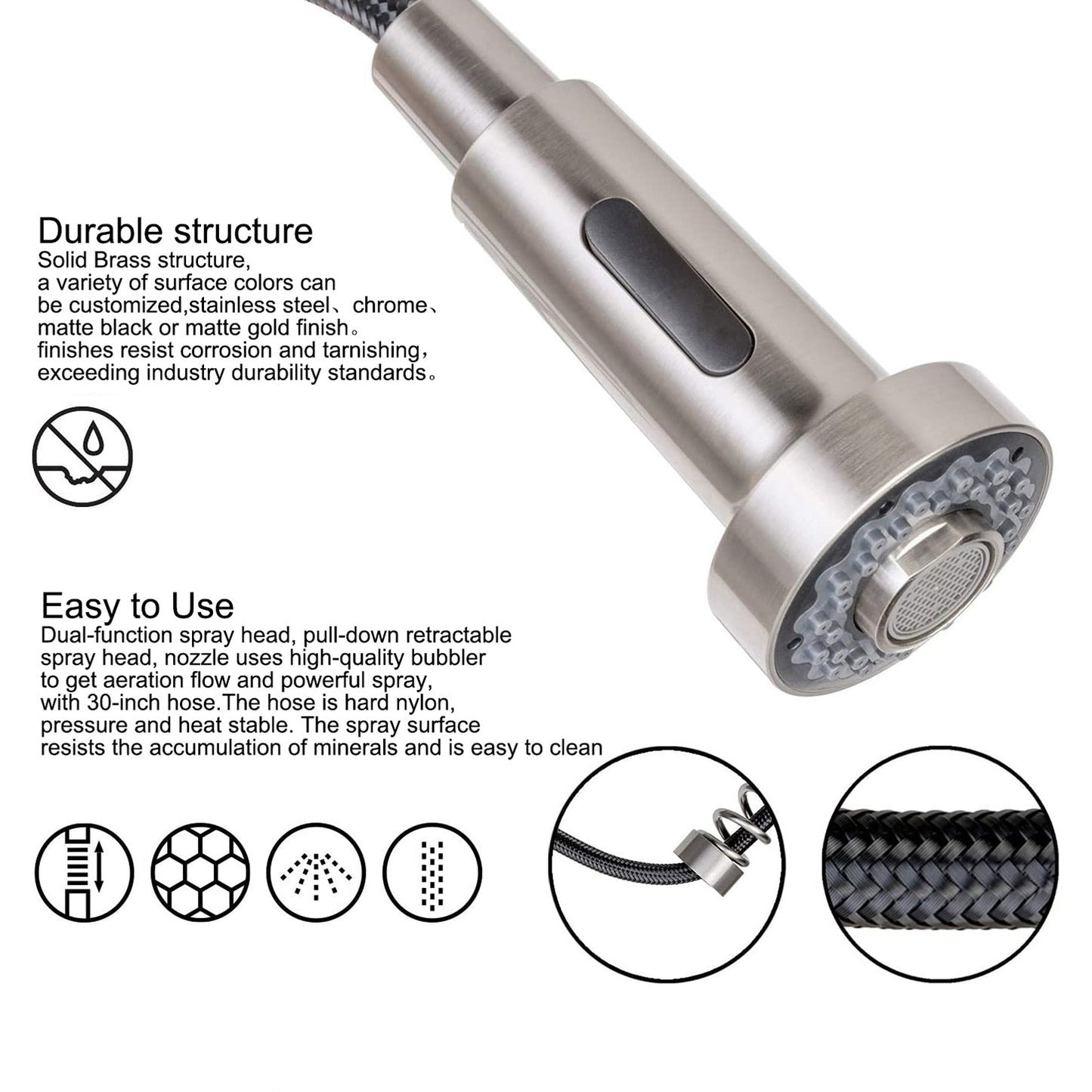 Durable structure
Solid Brass structure, a variety of surface colors can be customized,stainless steel、chrome、matte black or matte gold finish。finishes resist corrosion and tarnishing，exceeding industry durability standards。

Easy to Use
Dual-function spray head, pull-down retractable spray head, nozzle uses high-quality bubbler to get aeration flow and powerful spray, with 30-inch hose.The hose is hard nylon, pressure and heat stable. The spray surface resists the accumulation of minerals and is easy to clean