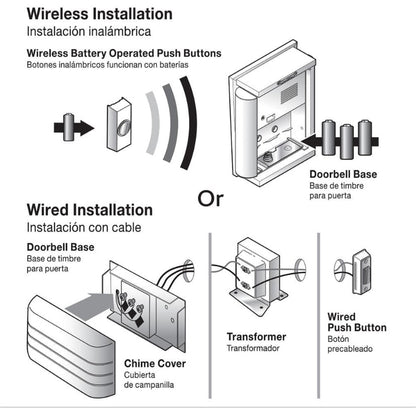 Wireless Installation
Instalación inalámbrica

Wireless Battery Operated Push Buttons
Botones inalámbricos funcionan con baterías

Doorbell Base
Base de timbre para puerta

Or

Wired Installation
Instalación con cable

Doorbell Base
Base de timbre para puerta

Chime Cover
Cubierta de campanilla

Transformer
Transformador

Wired Push Button
Botón precableado